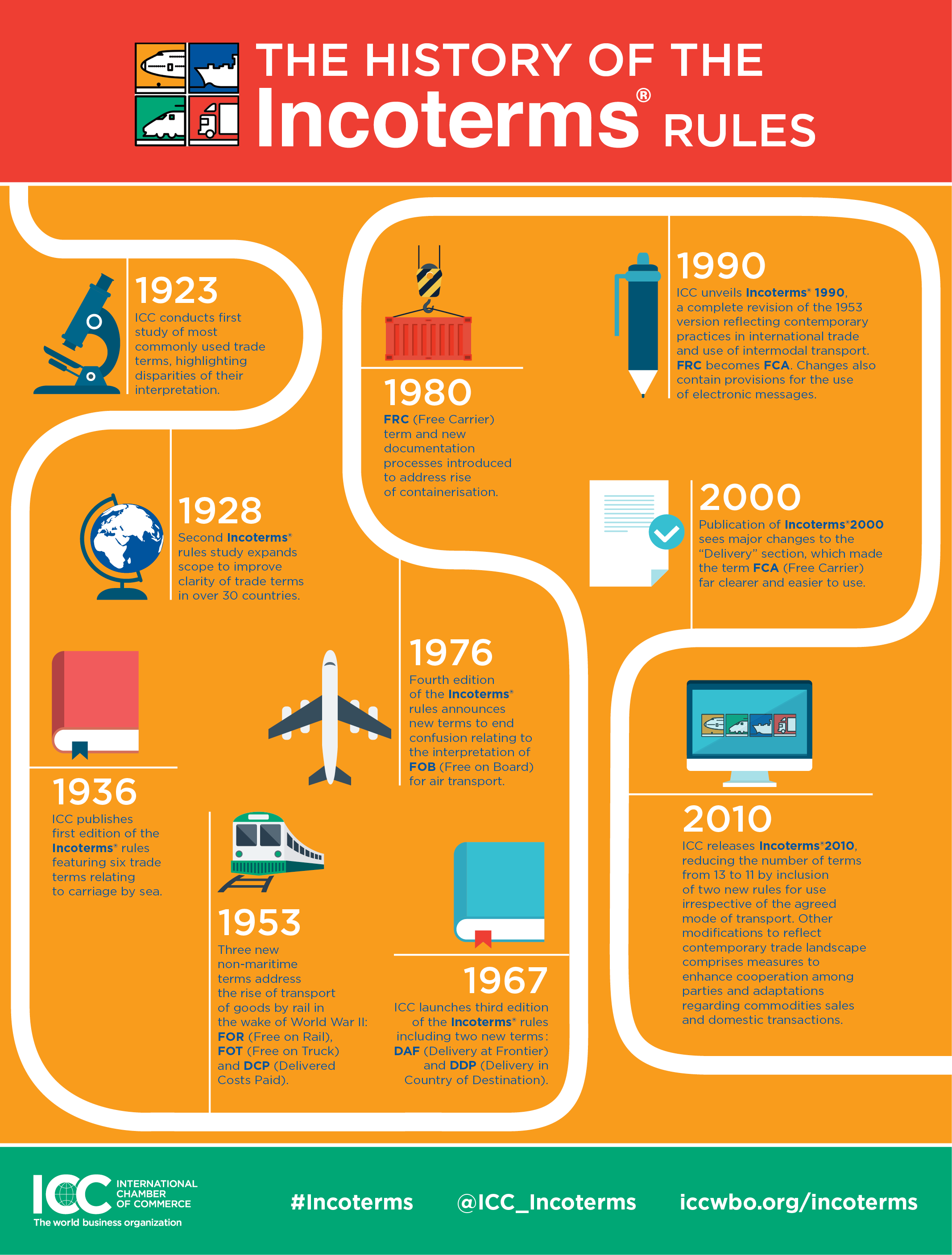 THE HISTORY OF THE Incoterms® RULES

1923
ICC conducts first study of most commonly used trade terms, highlighting disparities of their interpretation.

1928
Second Incoterms® rules study expands scope to improve clarity of trade terms in over 30 countries.

1936
ICC publishes first edition of the Incoterms® rules featuring six trade terms relating to carriage by sea.

1953
Three new non-maritime terms address the rise of transport of goods by rail in the wake of World War II: FOR (Free on Rail), FOT (Free on Truck) and DCP (Delivered Costs Paid).

1967
ICC launches third edition of the Incoterms® rules including two new terms: DAF (Delivery at Frontier) and DDP (Delivery in Country of Destination).

1976
Fourth edition of the Incoterms® rules announces new terms to end confusion relating to the interpretation of FOB (Free on Board) for air transport.

1980
FRC (Free Carrier) term and new documentation processes introduced to address rise of containerisation.

1990
ICC unveils Incoterms® 1990, a complete revision of the 1953 version reflecting contemporary practices in international trade and use of intermodal transport. FRC becomes FCA. Changes also contain provisions for the use of electronic messages.

2000
Publication of Incoterms®2000 sees major changes to the "Delivery" section, which made the term FCA (Free Carrier) far clearer and easier to use.

2010
ICC releases Incoterms®2010, reducing the number of terms from 13 to 11 by inclusion of two new rules for use irrespective of the agreed mode of transport. Other modifications to reflect contemporary trade landscape comprises measures to enhance cooperation among parties and adaptations regarding commodities sales and domestic transactions.

ICC INTERNATIONAL CHAMBER OF COMMERCE
The world business organization

#Incoterms @ICC_Incoterms iccwbo.org/incoterms