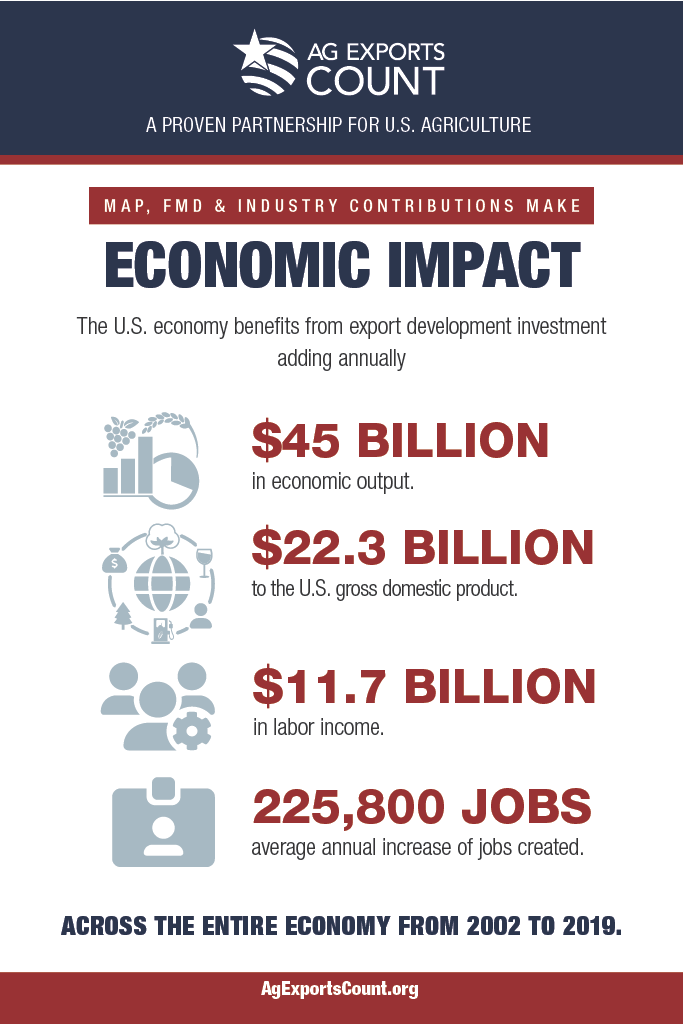 AG EXPORTS COUNT

A PROVEN PARTNERSHIP FOR U.S. AGRICULTURE

MAP, FMD & INDUSTRY CONTRIBUTIONS MAKE

ECONOMIC IMPACT

The U.S. economy benefits from export development investment adding annually

$45 BILLION
in economic output.

$22.3 BILLION
to the U.S. gross domestic product.

$11.7 BILLION
in labor income.

225,800 JOBS
average annual increase of jobs created.

ACROSS THE ENTIRE ECONOMY FROM 2002 TO 2019.

AgExportsCount.org